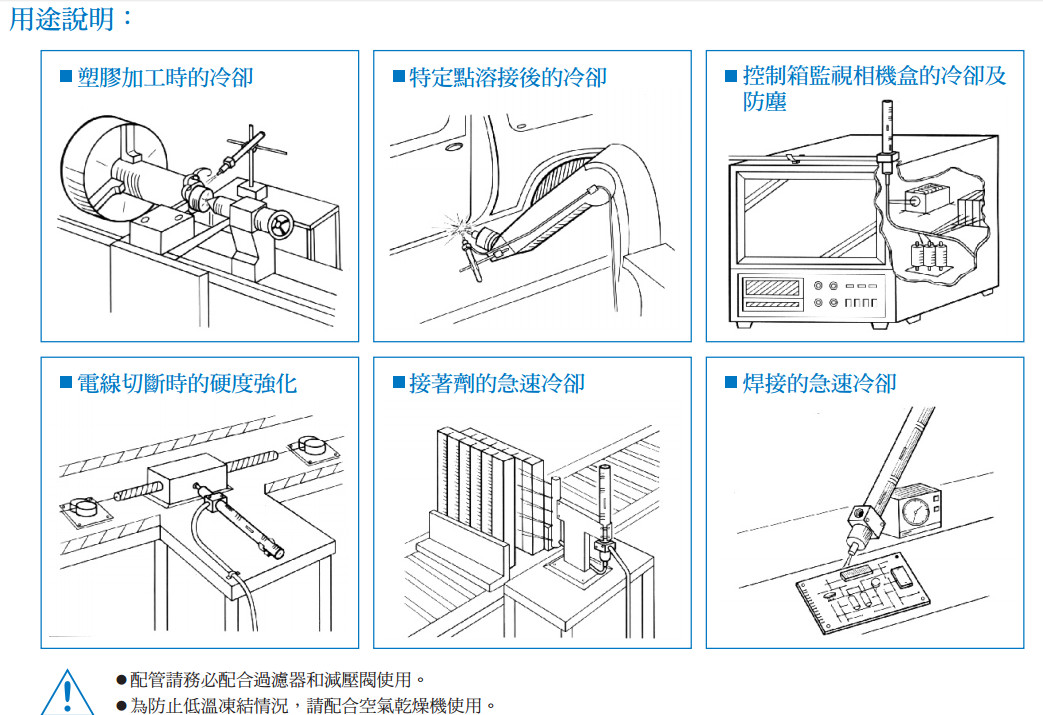 用途說明：

■ 塑膠加工時的冷卻

■ 特定點溶接後的冷卻

■ 控制箱監視相機盒的冷卻及防塵

■ 電線切斷時的硬度強化

■ 接著劑的急速冷卻

■ 焊接的急速冷卻

● 配管請務必配合過濾器和減壓閥使用。
● 為防止低溫凍結情況，請配合空氣乾燥機使用。